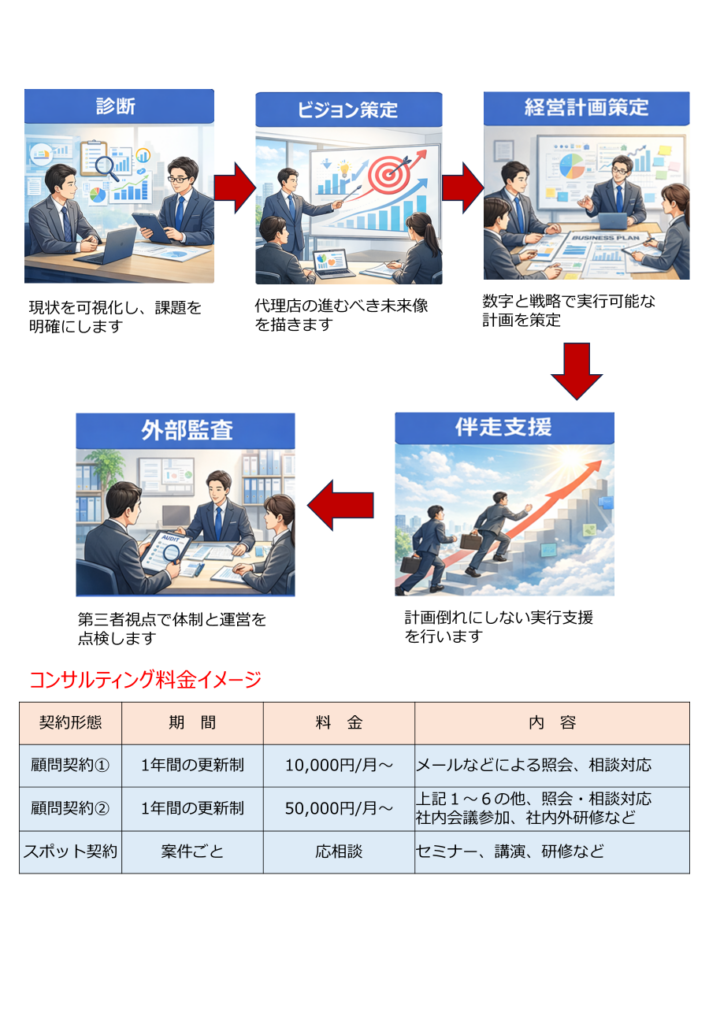 診断

現状を可視化し、課題を明確にします

ビジョン策定

代理店の進むべき未来像を描きます

経営計画策定

BUSINESS PLAN

数字と戦略で実行可能な計画を策定

伴走支援

計画倒れにしない実行支援を行います

外部監査

AUDIT

第三者視点で体制と運営を点検します

コンサルティング料金イメージ

| 契約形態 | 期　間 | 料　金 | 内　容 |
|---|---|---|---|
| 顧問契約① | 1年間の更新制 | 10,000円/月～ | メールなどによる照会、相談対応 |
| 顧問契約② | 1年間の更新制 | 50,000円/月～ | 上記１～６の他、照会・相談対応 社内会議参加、社内外研修など |
| スポット契約 | 案件ごと | 応相談 | セミナー、講演、研修など |